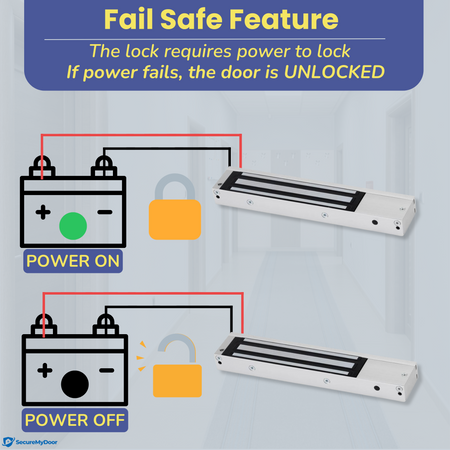 Fail Safe Feature

The lock requires power to lock
If power fails, the door is UNLOCKED

+ −

POWER ON

+ −

POWER OFF

SecureMyDoor