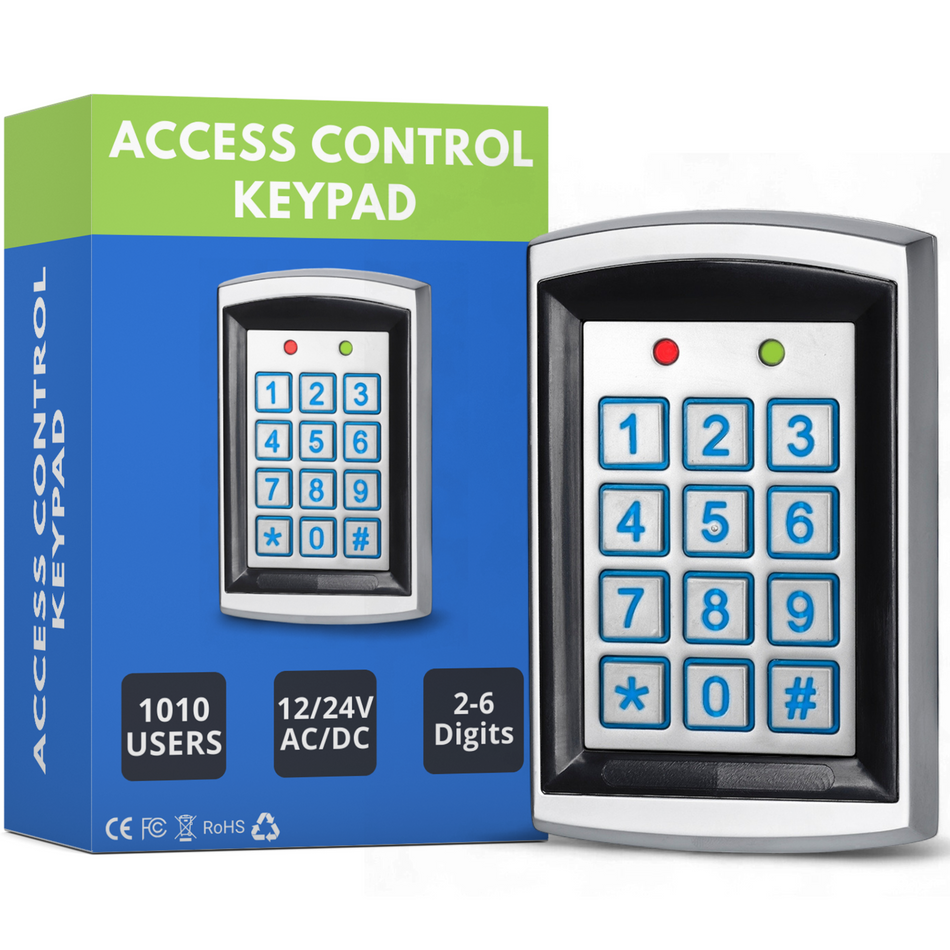 ACCESS CONTROL KEYPAD

ACCESS CONTROL KEYPAD

1 2 3
4 5 6
7 8 9
* 0 #

1010 USERS

12/24V AC/DC

2-6 Digits

CE FC RoHS

1 2 3
4 5 6
7 8 9
* 0 #