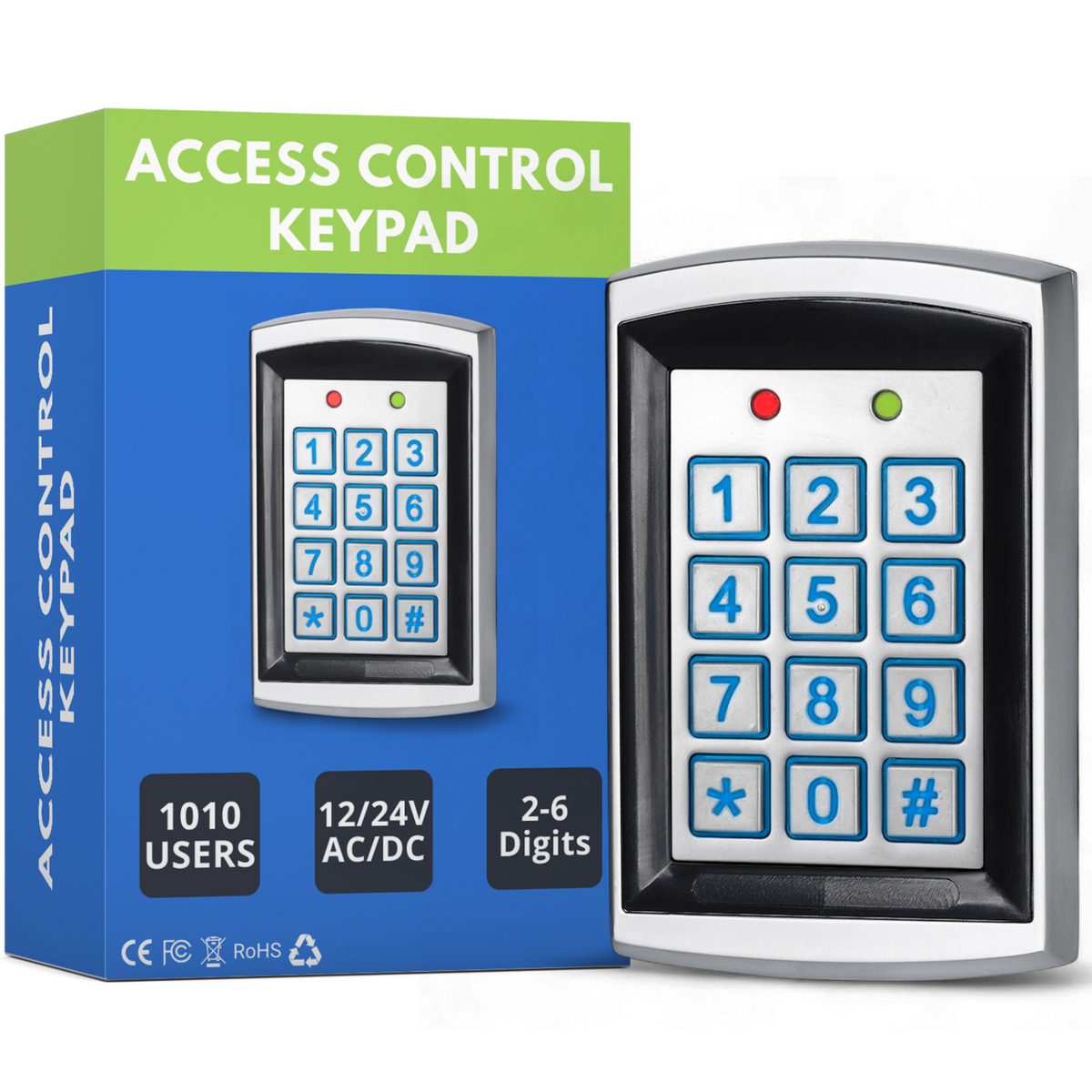 ACCESS CONTROL KEYPAD

ACCESS CONTROL KEYPAD

1 2 3
4 5 6
7 8 9
* 0 #

1010 USERS

12/24V AC/DC

2-6 Digits

CE FC RoHS

1 2 3
4 5 6
7 8 9
* 0 #