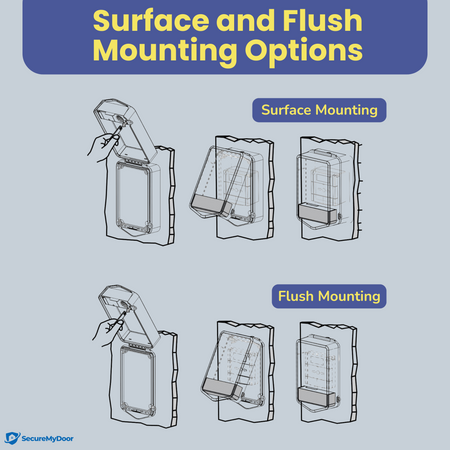 Surface and Flush Mounting Options

Surface Mounting

Flush Mounting

SecureMyDoor