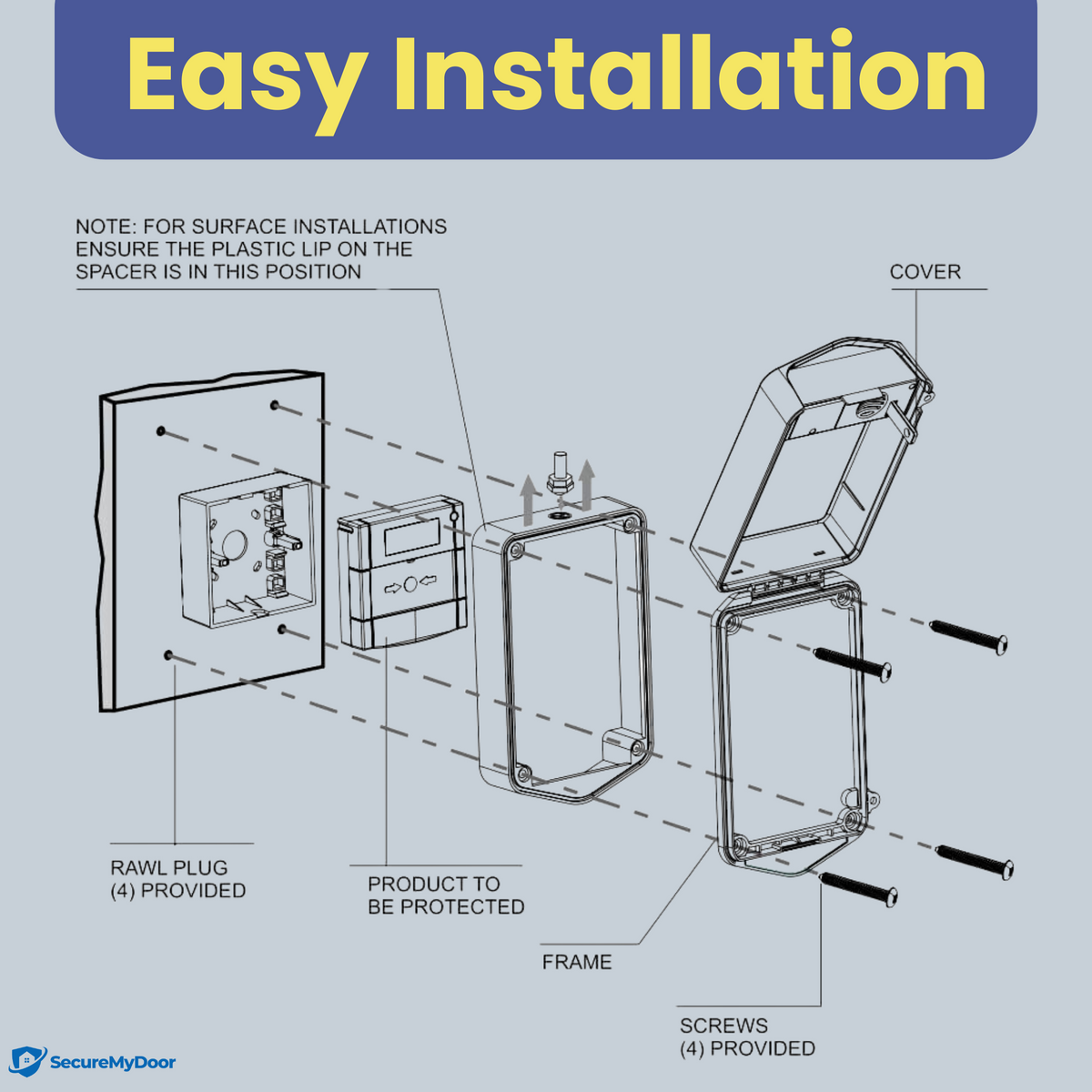 Easy Installation

NOTE: FOR SURFACE INSTALLATIONS ENSURE THE PLASTIC LIP ON THE SPACER IS IN THIS POSITION

COVER

RAWL PLUG (4) PROVIDED

PRODUCT TO BE PROTECTED

FRAME

SCREWS (4) PROVIDED

SecureMyDoor