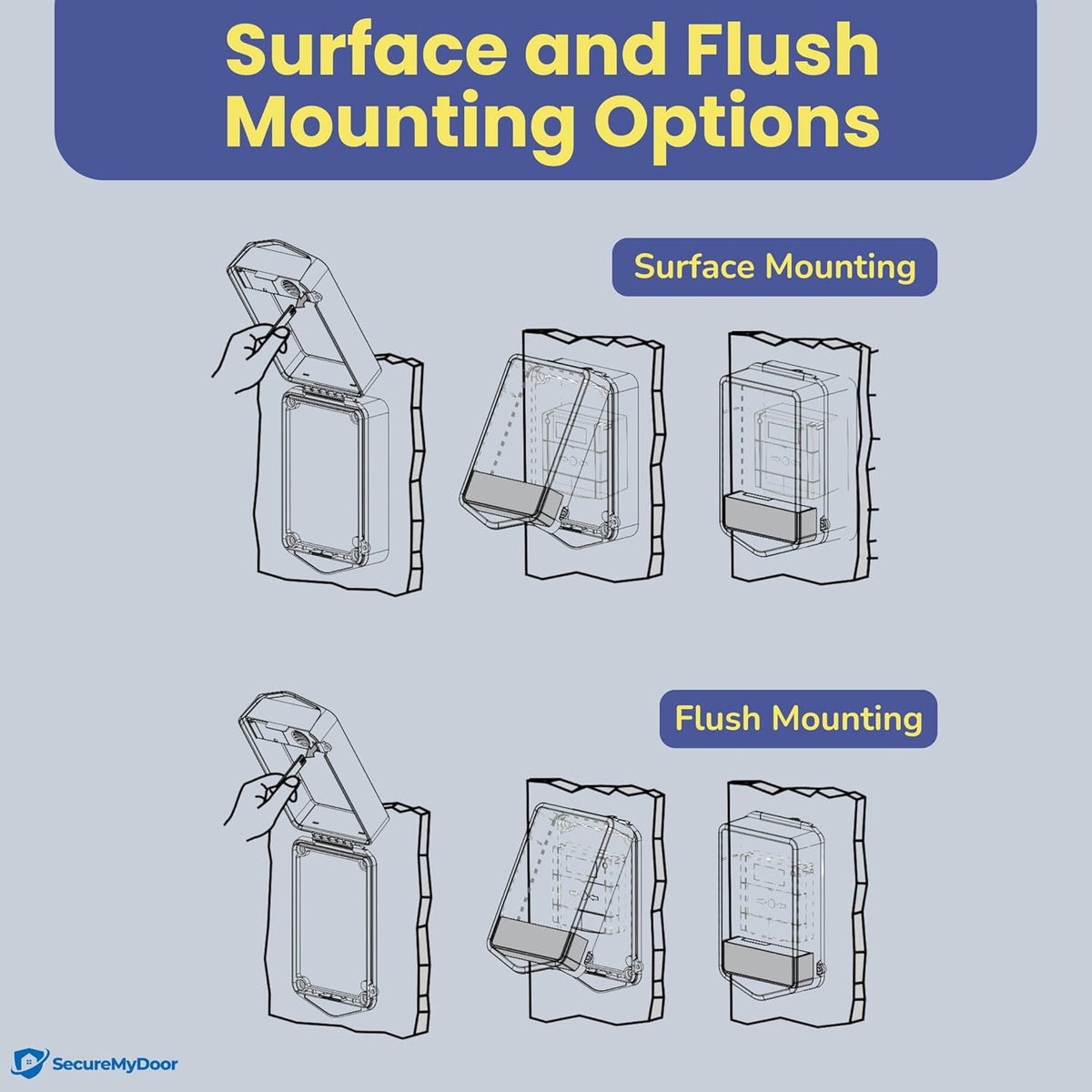 Surface and Flush Mounting Options

Surface Mounting

Flush Mounting

SecureMyDoor