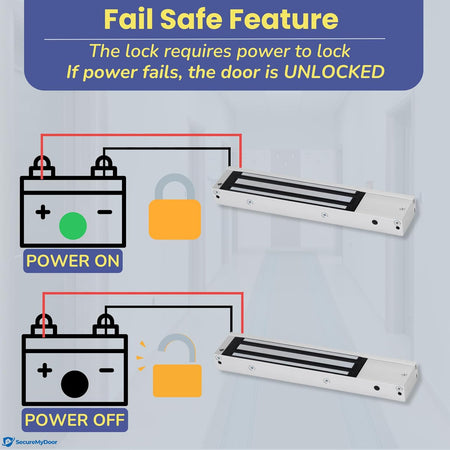 Fail Safe Feature

The lock requires power to lock
If power fails, the door is UNLOCKED

+ −

POWER ON

+ −

POWER OFF

SecureMyDoor