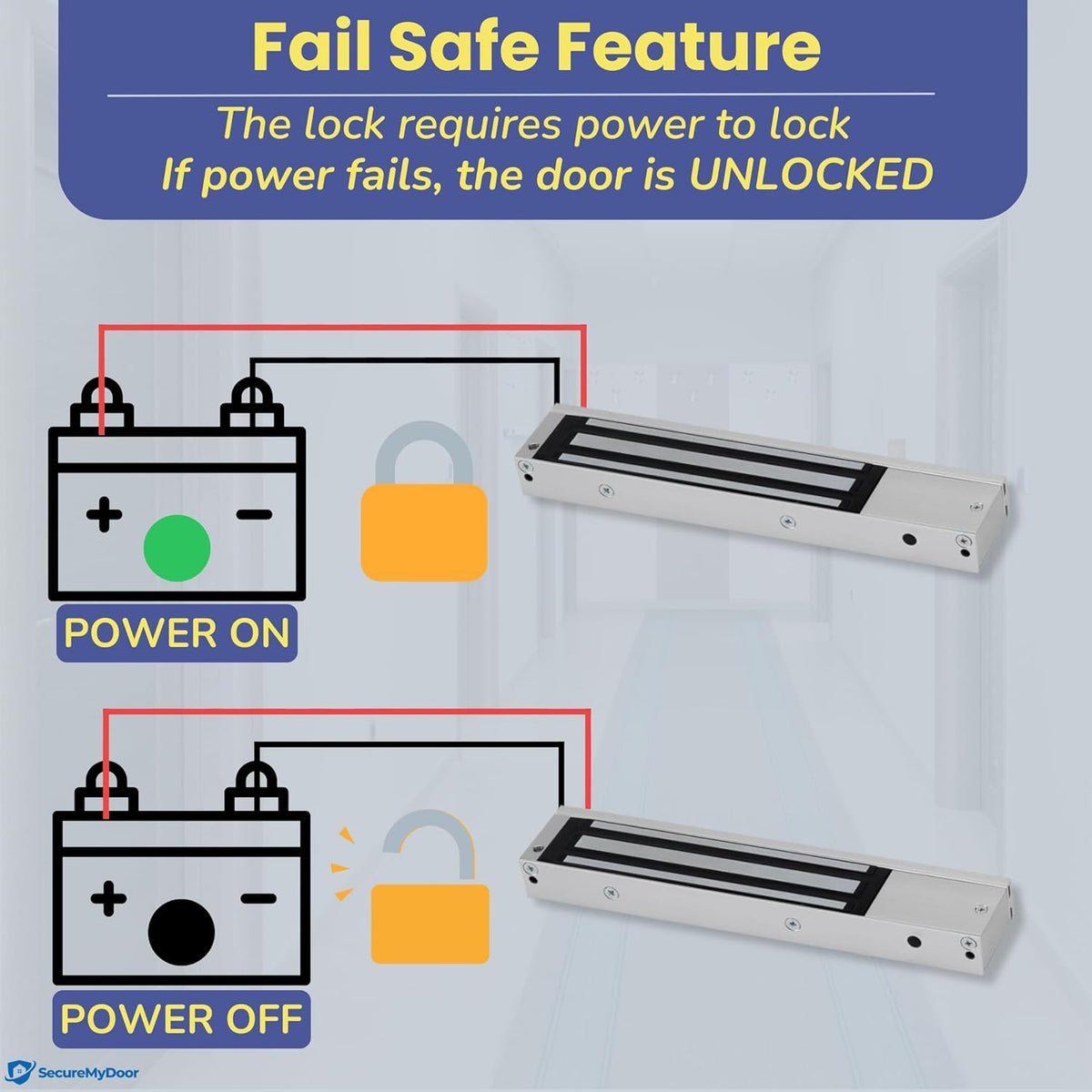 Fail Safe Feature

The lock requires power to lock
If power fails, the door is UNLOCKED

+ −

POWER ON

+ −

POWER OFF

SecureMyDoor